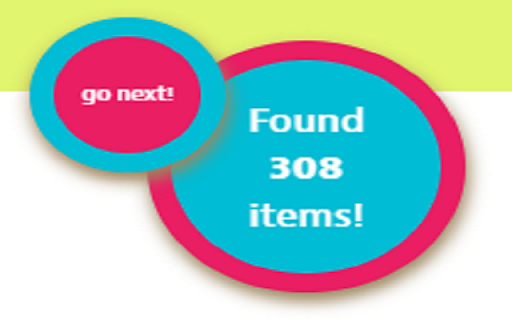 go next!

Found
308
items!