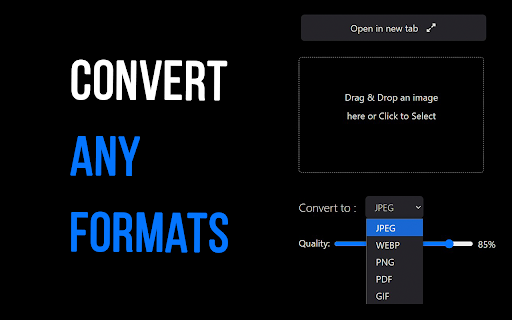 CONVERT
ANY
FORMATS

Open in new tab

Drag & Drop an image here or Click to Select

Convert to : JPEG

JPEG
WEBP
PNG
PDF
GIF

Quality: 85%