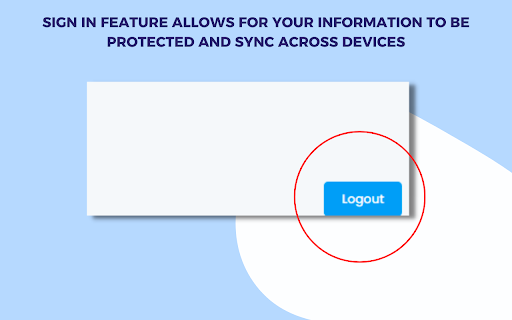 SIGN IN FEATURE ALLOWS FOR YOUR INFORMATION TO BE PROTECTED AND SYNC ACROSS DEVICES

Logout