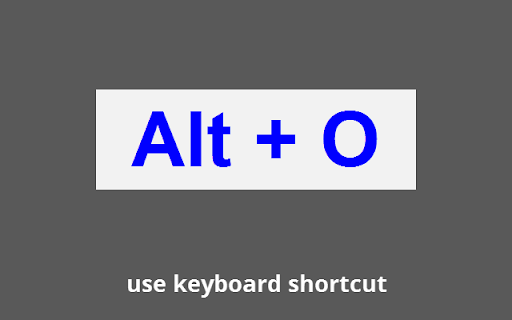 Alt + O

use keyboard shortcut