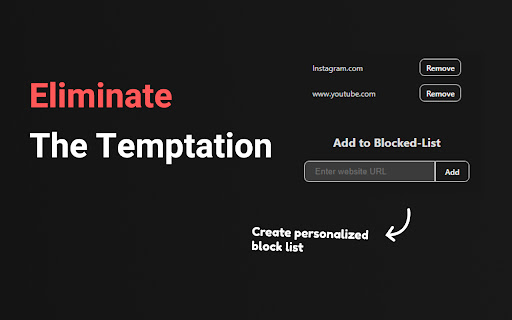 Eliminate

The Temptation

Instagram.com Remove

www.youtube.com Remove

Add to Blocked-List

Enter website URL Add

Create personalized block list